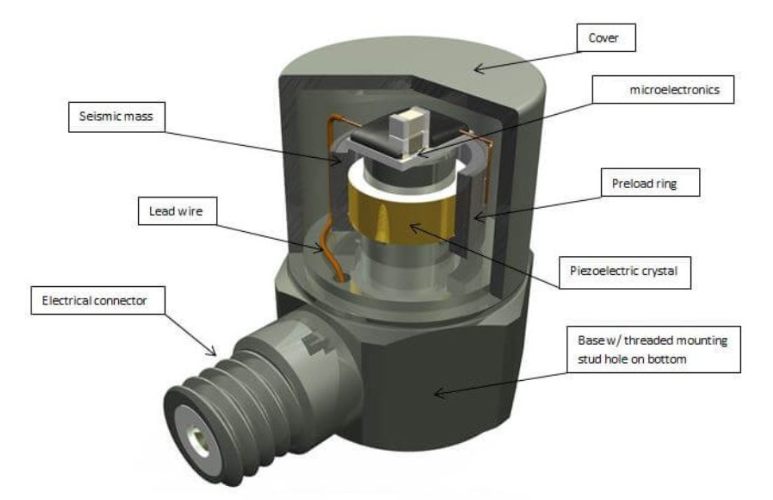 Cover

microelectronics

Seismic mass

Preload ring

Lead wire

Piezoelectric crystal

Electrical connector

Base w/ threaded mounting stud hole on bottom