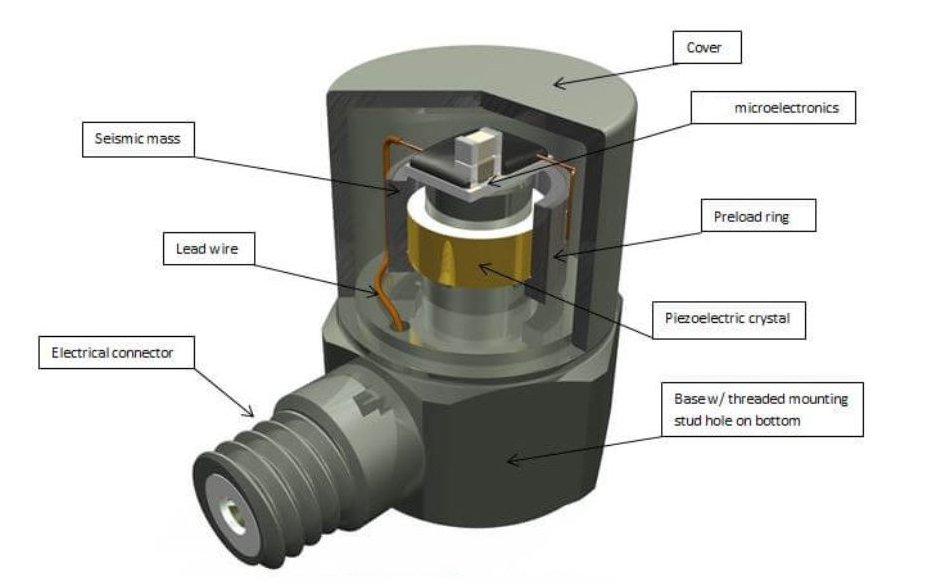 Cover

microelectronics

Seismic mass

Preload ring

Lead wire

Piezoelectric crystal

Electrical connector

Base w/ threaded mounting stud hole on bottom