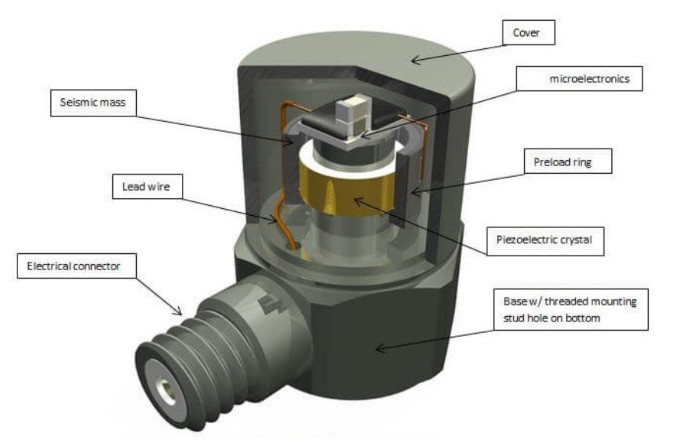 Cover

microelectronics

Seismic mass

Preload ring

Lead wire

Piezoelectric crystal

Electrical connector

Base w/ threaded mounting stud hole on bottom